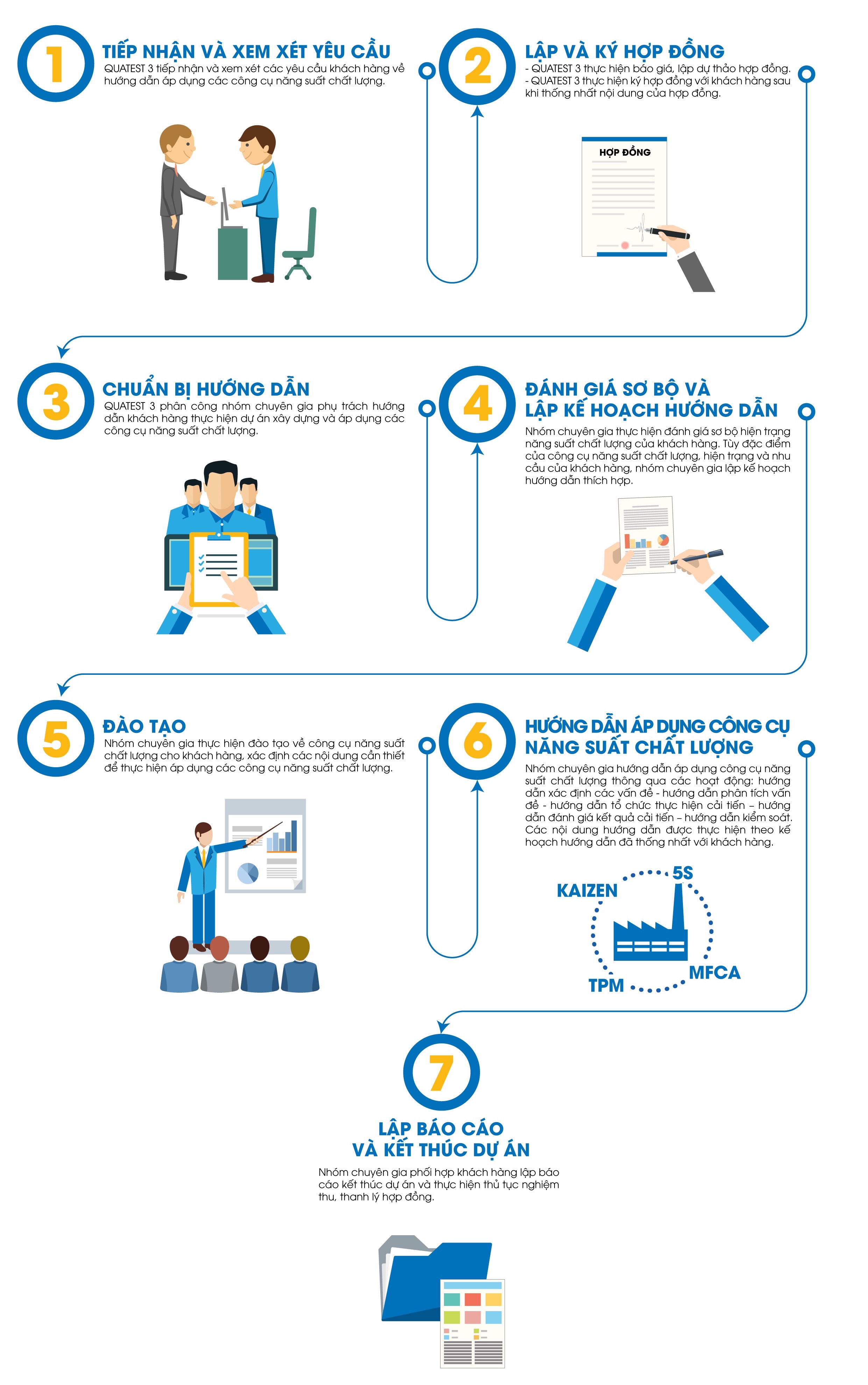 1

TIẾP NHẬN VÀ XEM XÉT YÊU CẦU

QUATEST 3 tiếp nhận và xem xét các yêu cầu khách hàng về hướng dẫn áp dụng các công cụ năng suất chất lượng.

2

LẬP VÀ KÝ HỢP ĐỒNG

- QUATEST 3 thực hiện báo giá, lập dự thảo hợp đồng.
- QUATEST 3 thực hiện ký hợp đồng với khách hàng sau khi thống nhất nội dung của hợp đồng.

HỢP ĐỒNG

3

CHUẨN BỊ HƯỚNG DẪN

QUATEST 3 phân công nhóm chuyên gia phụ trách hướng dẫn khách hàng thực hiện dự án xây dựng và áp dụng các công cụ năng suất chất lượng.

4

ĐÁNH GIÁ SƠ BỘ VÀ LẬP KẾ HOẠCH HƯỚNG DẪN

Nhóm chuyên gia thực hiện đánh giá sơ bộ hiện trạng năng suất chất lượng của khách hàng. Tùy đặc điểm của công cụ năng suất chất lượng, hiện trạng và nhu cầu của khách hàng, nhóm chuyên gia lập kế hoạch hướng dẫn thích hợp.

5

ĐÀO TẠO

Nhóm chuyên gia thực hiện đào tạo về công cụ năng suất chất lượng cho khách hàng, xác định các nội dung cần thiết để thực hiện áp dụng các công cụ năng suất chất lượng.

6

HƯỚNG DẪN ÁP DỤNG CÔNG CỤ NĂNG SUẤT CHẤT LƯỢNG

Nhóm chuyên gia hướng dẫn áp dụng công cụ năng suất chất lượng thông qua các hoạt động: hướng dẫn xác định các vấn đề - hướng dẫn phân tích vấn đề - hướng dẫn tổ chức thực hiện cải tiến – hướng dẫn đánh giá kết quả cải tiến – hướng dẫn kiểm soát. Các nội dung hướng dẫn được thực hiện theo kế hoạch hướng dẫn đã thống nhất với khách hàng.

KAIZEN
5S
MFCA
TPM

7

LẬP BÁO CÁO VÀ KẾT THÚC DỰ ÁN

Nhóm chuyên gia phối hợp khách hàng lập báo cáo kết thúc dự án và thực hiện thủ tục nghiệm thu, thanh lý hợp đồng.